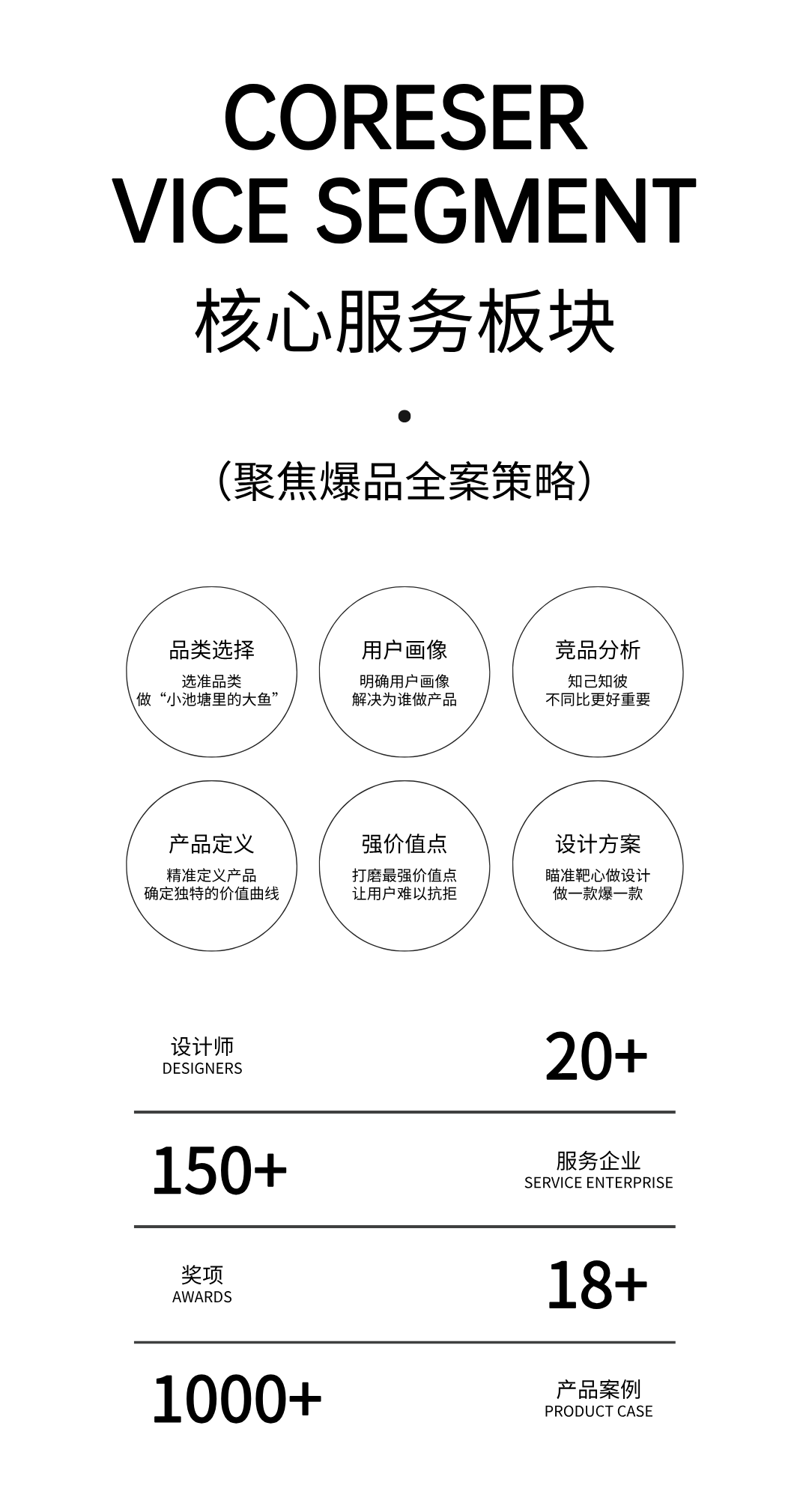 CORESER
VICE SEGMENT
核心服务板块

•

(聚焦爆品全案策略)

品类选择
选准品类
做“小池塘里的大鱼”

用户画像
明确用户画像
解决为谁做产品

竞品分析
知己知彼
不同比更好重要

产品定义
精准定义产品
确定独特的价值曲线

强价值点
打磨最强价值点
让用户难以抗拒

设计方案
瞄准靶心做设计
做一款爆一款

设计师
DESIGNERS
20+

150+
服务企业
SERVICE ENTERPRISE

奖项
AWARDS
18+

1000+
产品案例
PRODUCT CASE